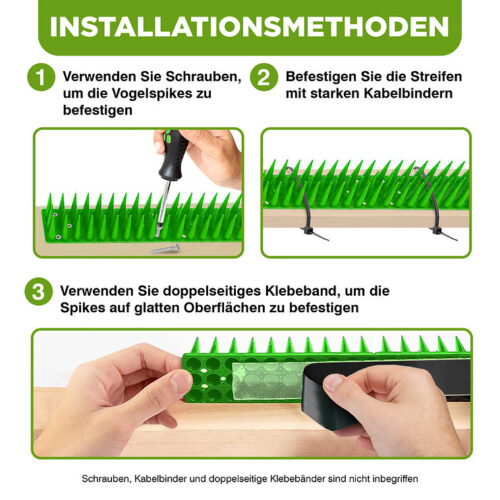 INSTALLATIONSMETHODEN

1 Verwenden Sie Schrauben, um die Vogelspikes zu befestigen

2 Befestigen Sie die Streifen mit starken Kabelbindern

3 Verwenden Sie doppelseitiges Klebeband, um die Spikes auf glatten Oberflächen zu befestigen

Schrauben, Kabelbinder und doppelseitige Klebebänder sind nicht inbegriffen